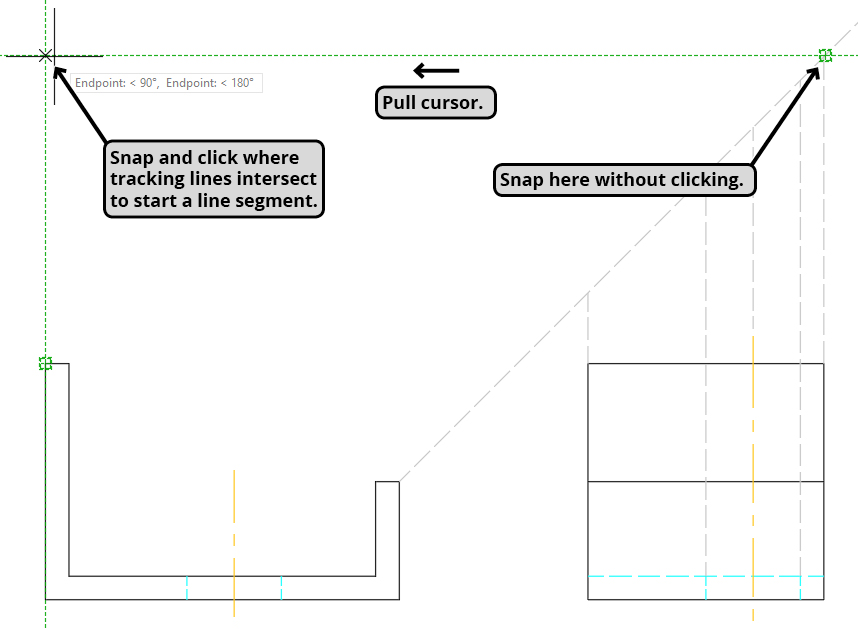 Endpoint: < 90°, Endpoint: < 180°

Pull cursor.

Snap and click where tracking lines intersect to start a line segment.

Snap here without clicking.