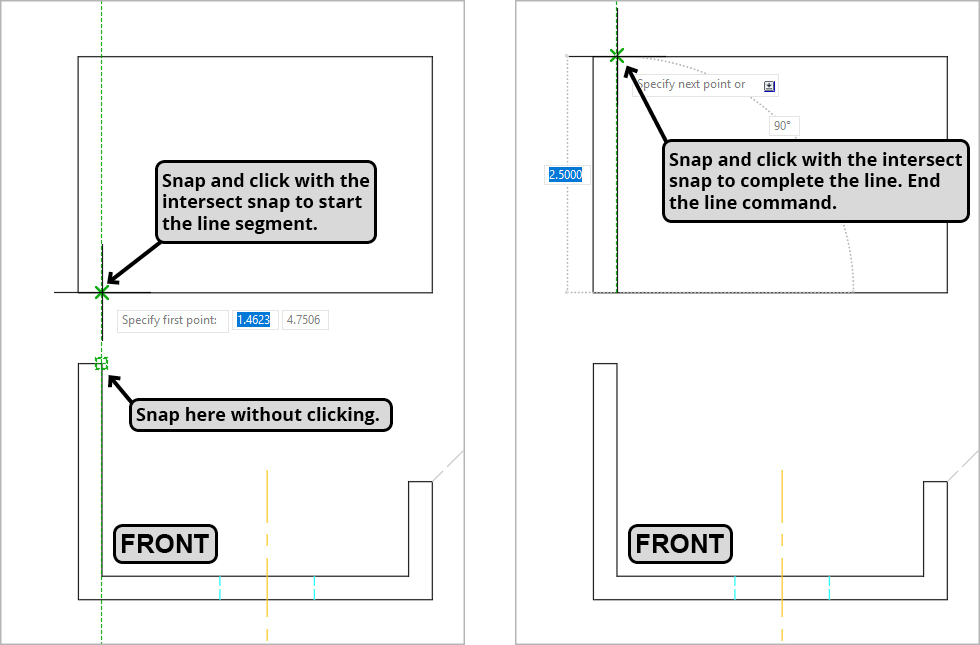 Snap and click with the intersect snap to start the line segment.

Specify first point: 1.4623 4.7506

Snap here without clicking.

FRONT

Specify next point or

90°

2.5000

Snap and click with the intersect snap to complete the line. End the line command.

FRONT